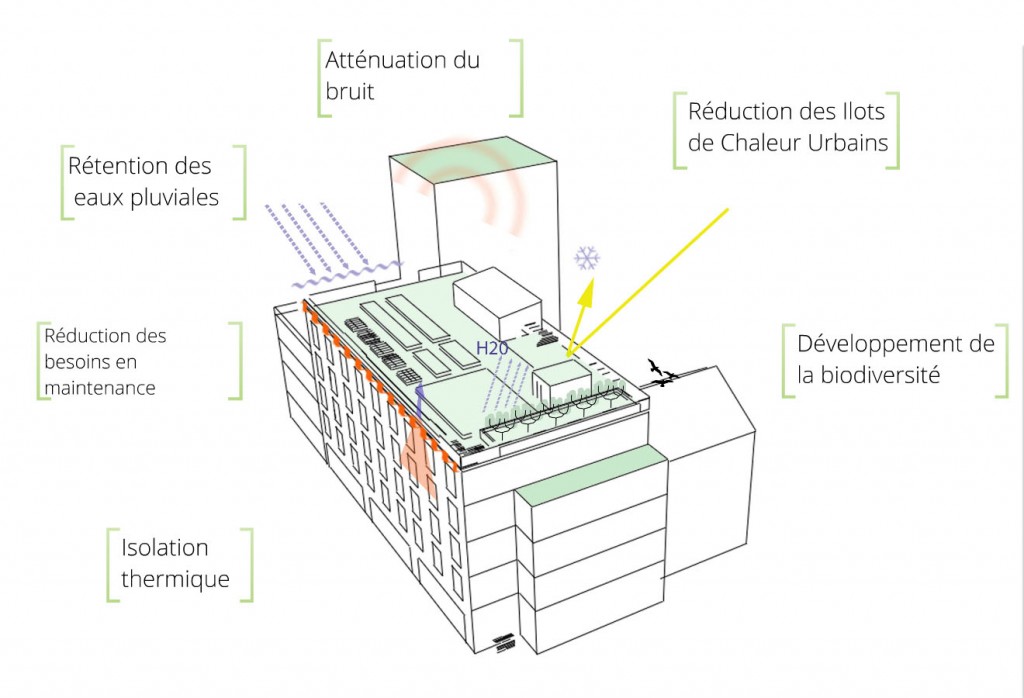 Atténuation du bruit

Réduction des Ilots de Chaleur Urbains

Rétention des eaux pluviales

Réduction des besoins en maintenance

H20

Développement de la biodiversité

Isolation thermique